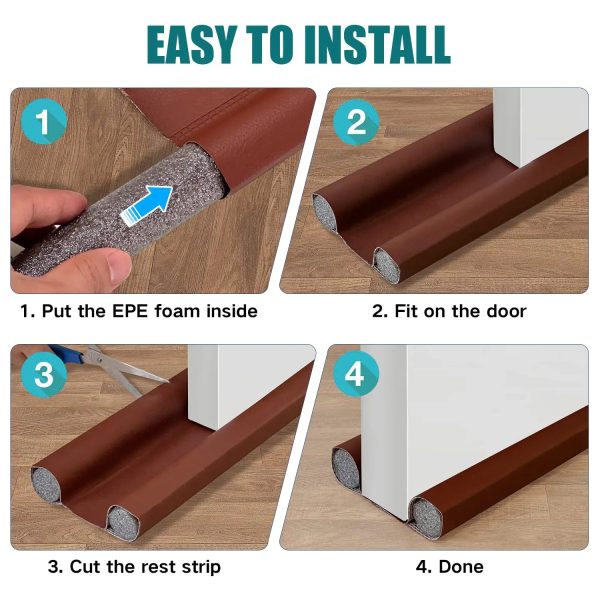 EASY TO INSTALL

1

1. Put the EPE foam inside

2

2. Fit on the door

3

3. Cut the rest strip

4

4. Done