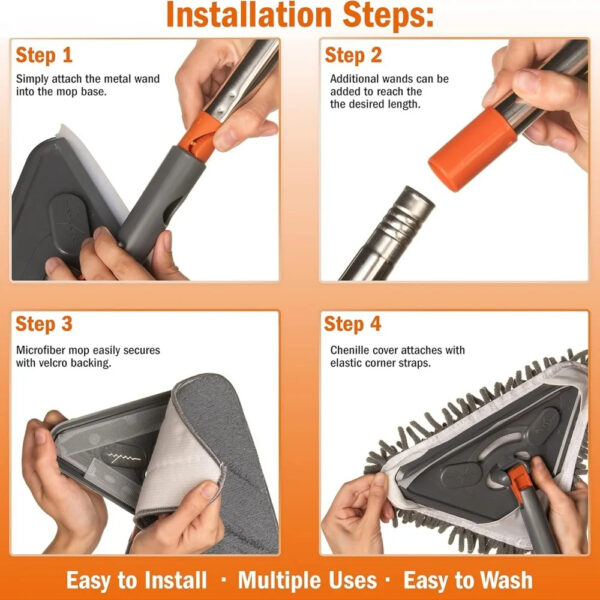 Installation Steps:

Step 1

Simply attach the metal wand into the mop base.

Step 2

Additional wands can be added to reach the the desired length.

Step 3

Microfiber mop easily secures with velcro backing.

Step 4

Chenille cover attaches with elastic corner straps.

Easy to Install · Multiple Uses · Easy to Wash