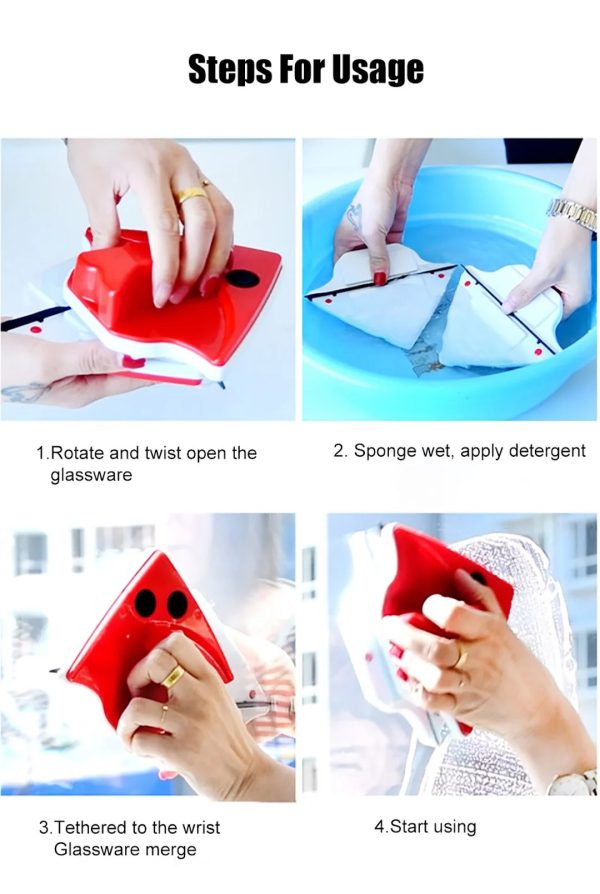 Steps For Usage

1.Rotate and twist open the glassware

2. Sponge wet, apply detergent

3.Tethered to the wrist Glassware merge

4.Start using